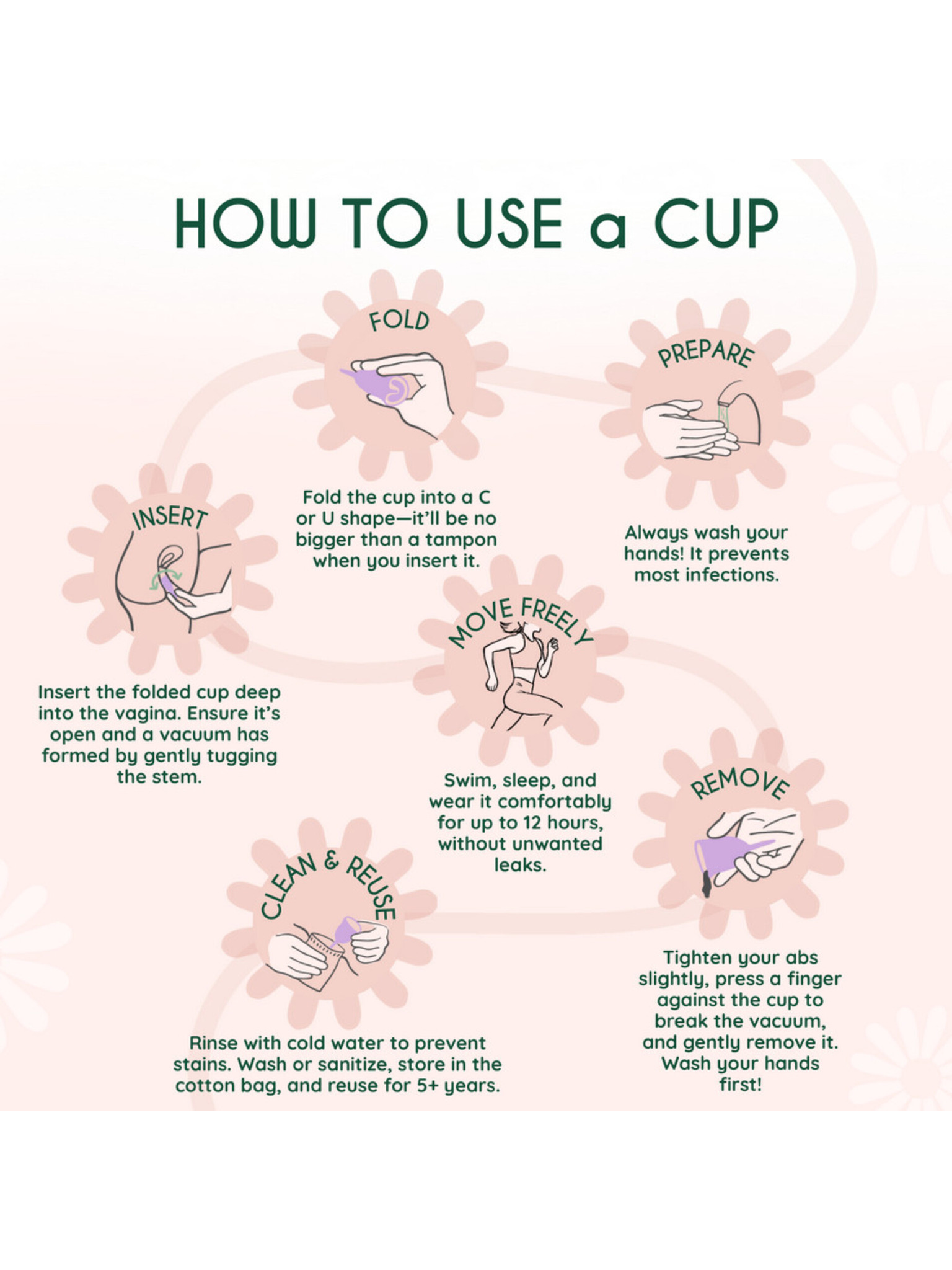 HOW TO USE a CUP

PREPARE

Always wash your hands! It prevents most infections.

FOLD

Fold the cup into a C or U shape—it'll be no bigger than a tampon when you insert it.

INSERT

Insert the folded cup deep into the vagina. Ensure it's open and a vacuum has formed by gently tugging the stem.

MOVE FREELY

Swim, sleep, and wear it comfortably for up to 12 hours, without unwanted leaks.

REMOVE

Tighten your abs slightly, press a finger against the cup to break the vacuum, and gently remove it. Wash your hands first!

CLEAN & REUSE

Rinse with cold water to prevent stains. Wash or sanitize, store in the cotton bag, and reuse for 5+ years.