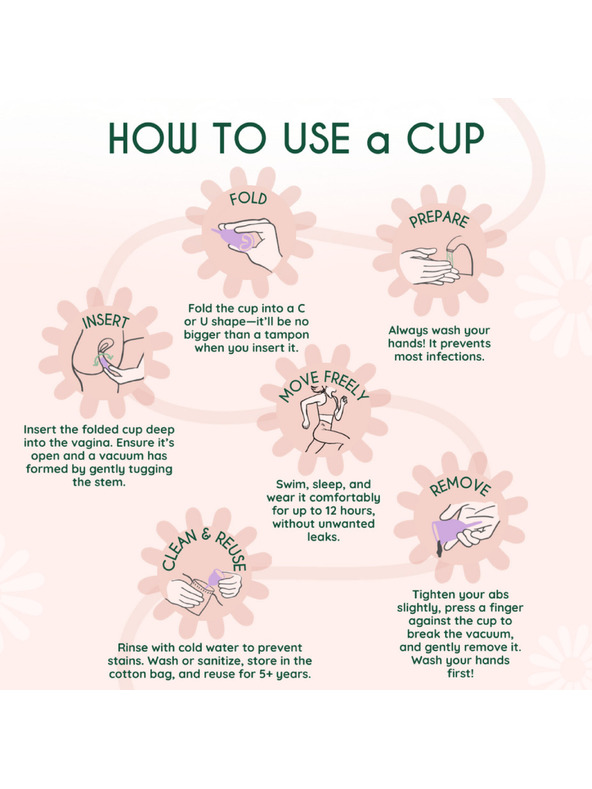 HOW TO USE a CUP

PREPARE

Always wash your hands! It prevents most infections.

FOLD

Fold the cup into a C or U shape—it'll be no bigger than a tampon when you insert it.

INSERT

Insert the folded cup deep into the vagina. Ensure it's open and a vacuum has formed by gently tugging the stem.

MOVE FREELY

Swim, sleep, and wear it comfortably for up to 12 hours, without unwanted leaks.

REMOVE

Tighten your abs slightly, press a finger against the cup to break the vacuum, and gently remove it. Wash your hands first!

CLEAN & REUSE

Rinse with cold water to prevent stains. Wash or sanitize, store in the cotton bag, and reuse for 5+ years.