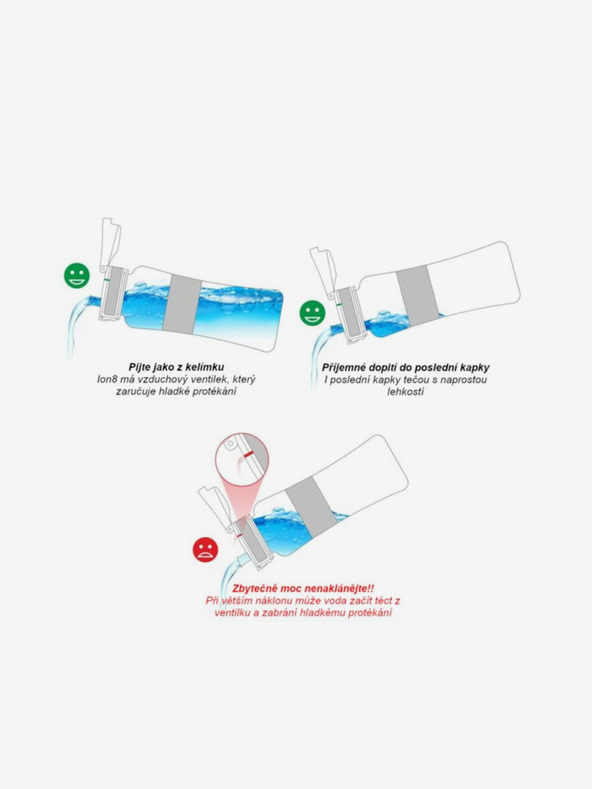 Pijte jako z kelímku
Ion8 má vzduchový ventilek, který zaručuje hladké protékání

Příjemné dopití do poslední kapky
I poslední kapky tečou s naprostou lehkostí

Zbytečně moc nenaklánějte!!
Při větším náklonu může voda začít téct z ventilku a zabrání hladkému protékání